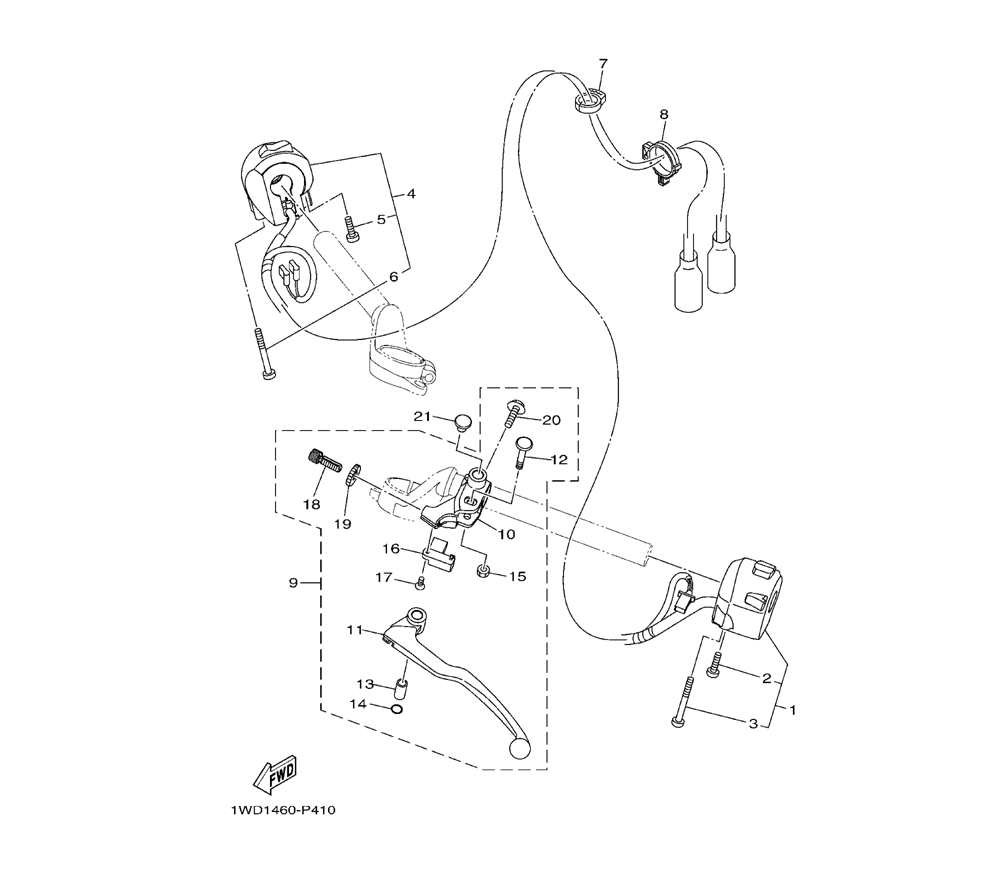 7
8
4
5
6
21
20
12
18
19
10
16
15
17
9
11
13
14
2
1
3
FWD
1WD1460-P410