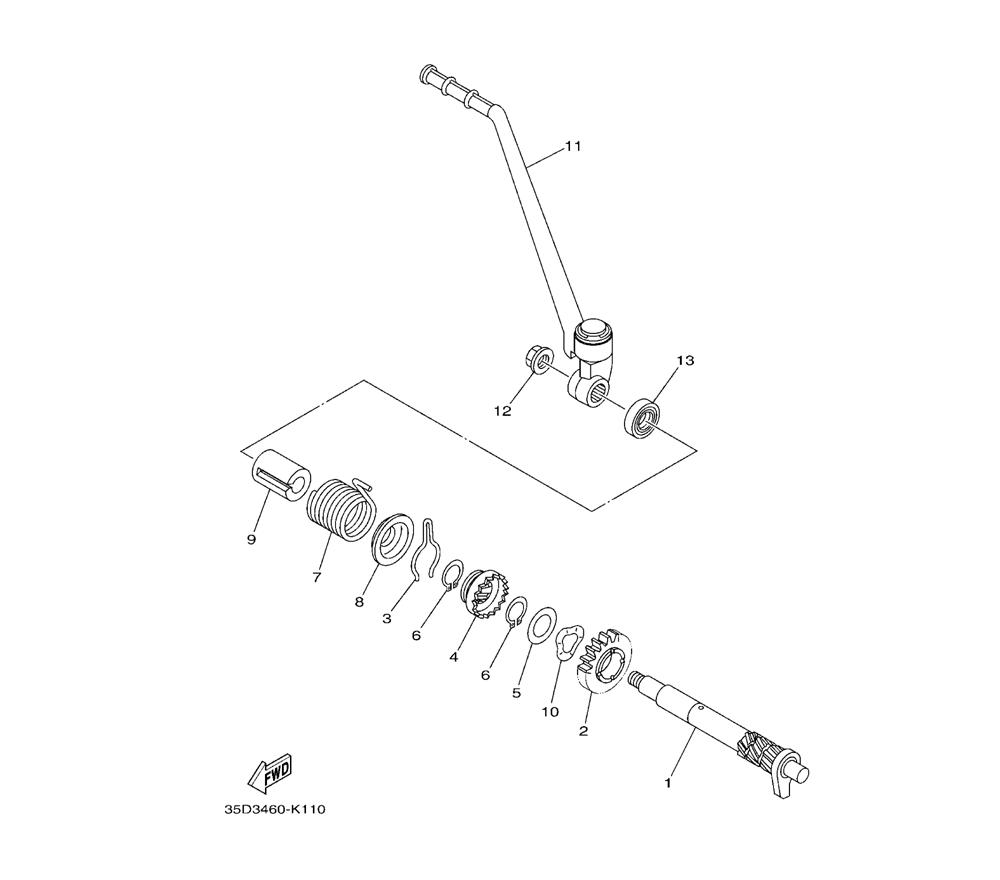 11
13
12
9
7
8
3
6
4
6
5
10
2
1
FWD
35D3460-K110