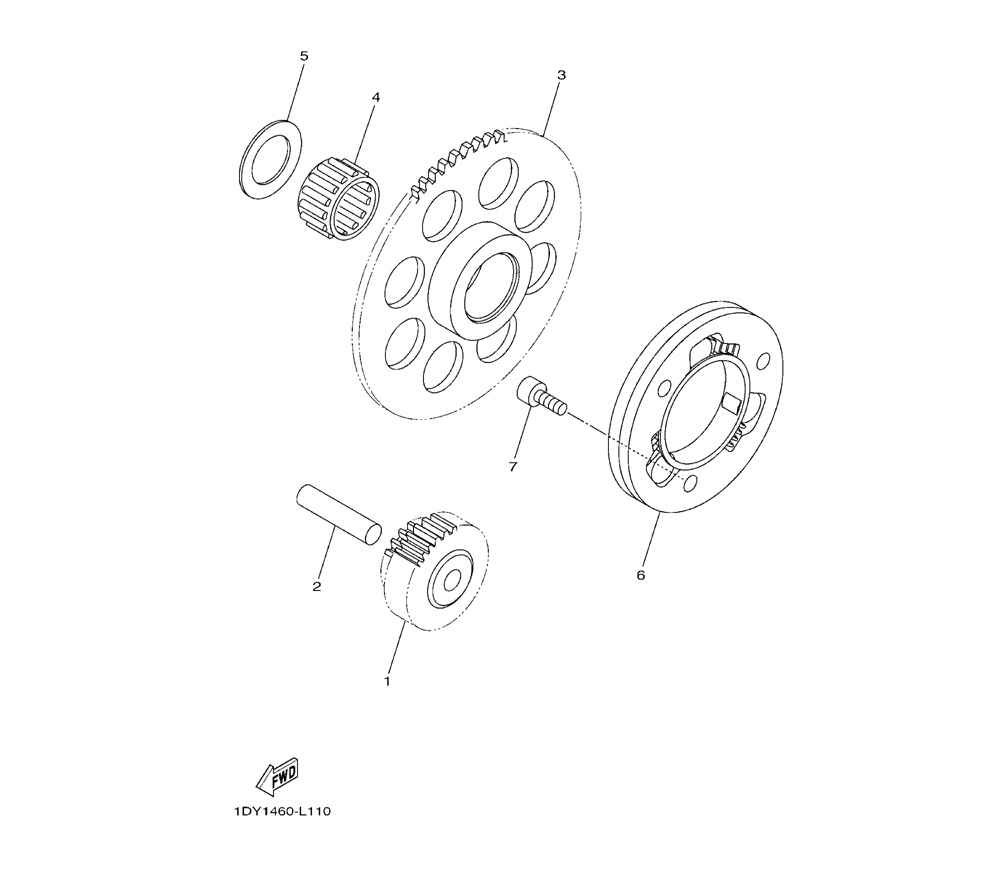 5
4
3
7
6
2
1
FWD
1DY1460-L110