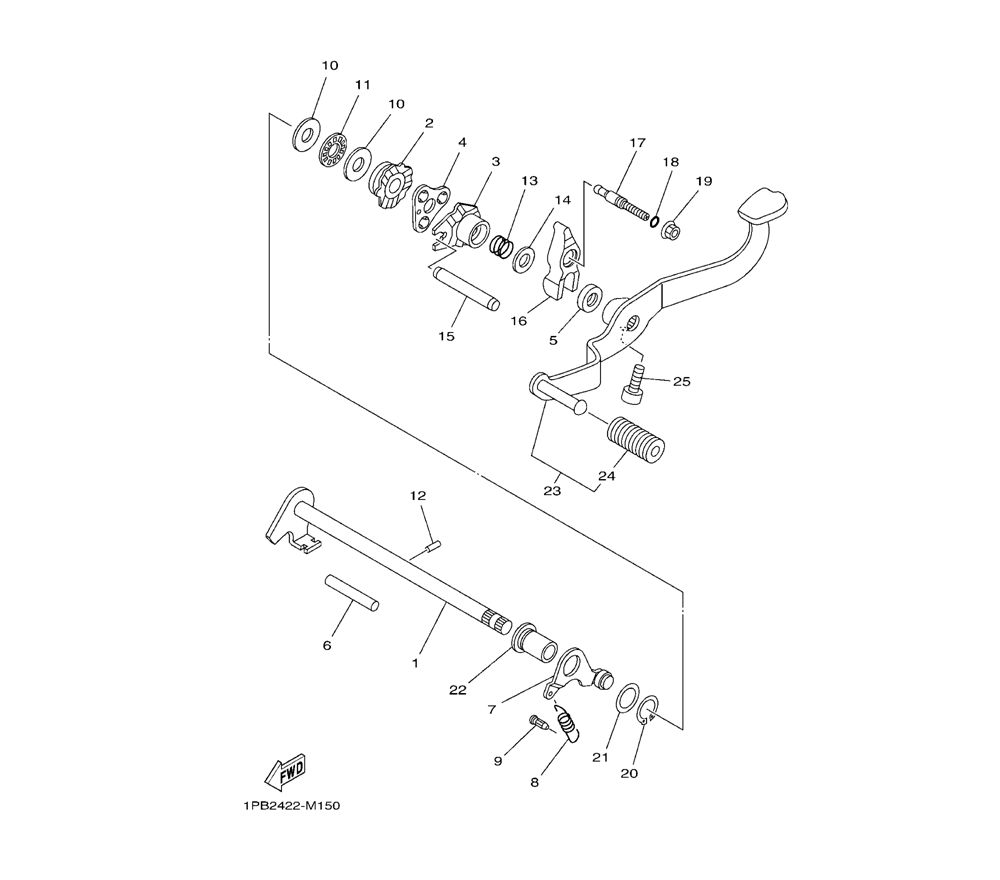 10
11
10
2
4
3
13
14
17
18
19
15
16
5
25
23
24
12
6
1
22
7
9
8
21
20
FWD
1PB2422-M150