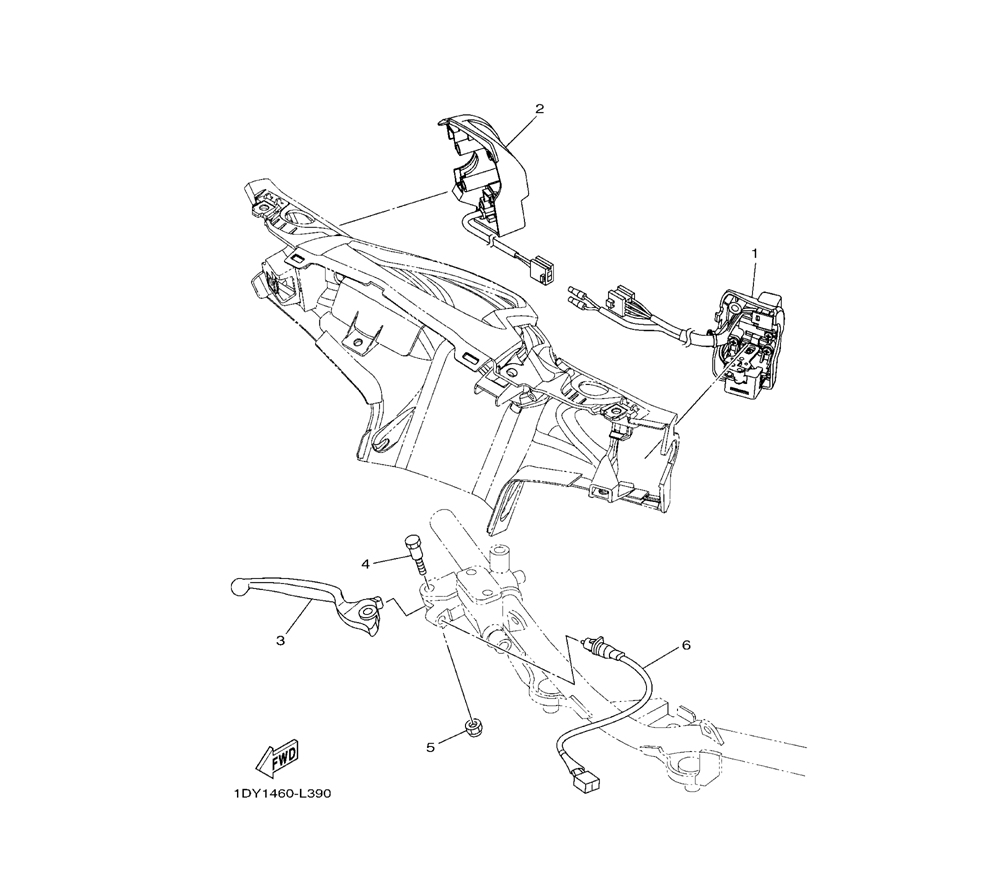 2
1
4
3
6
5
FWD
1DY1460-L390