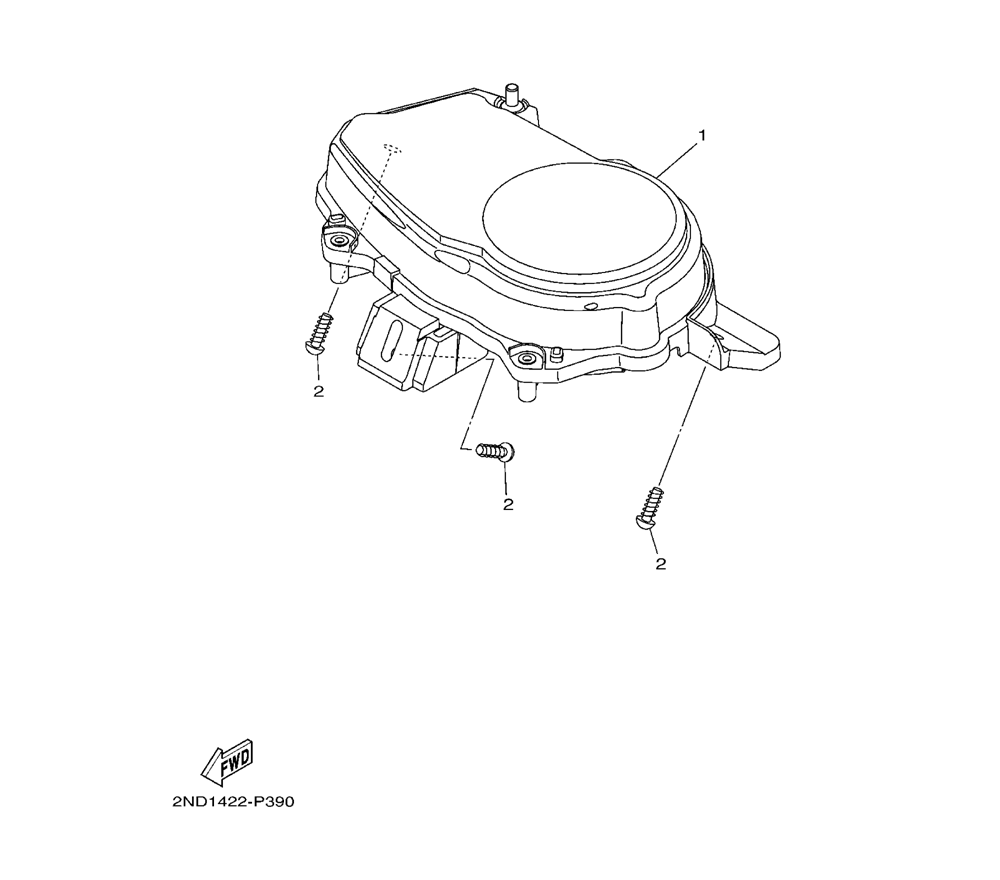 1

2

2

2

FWD

2ND1422-P390