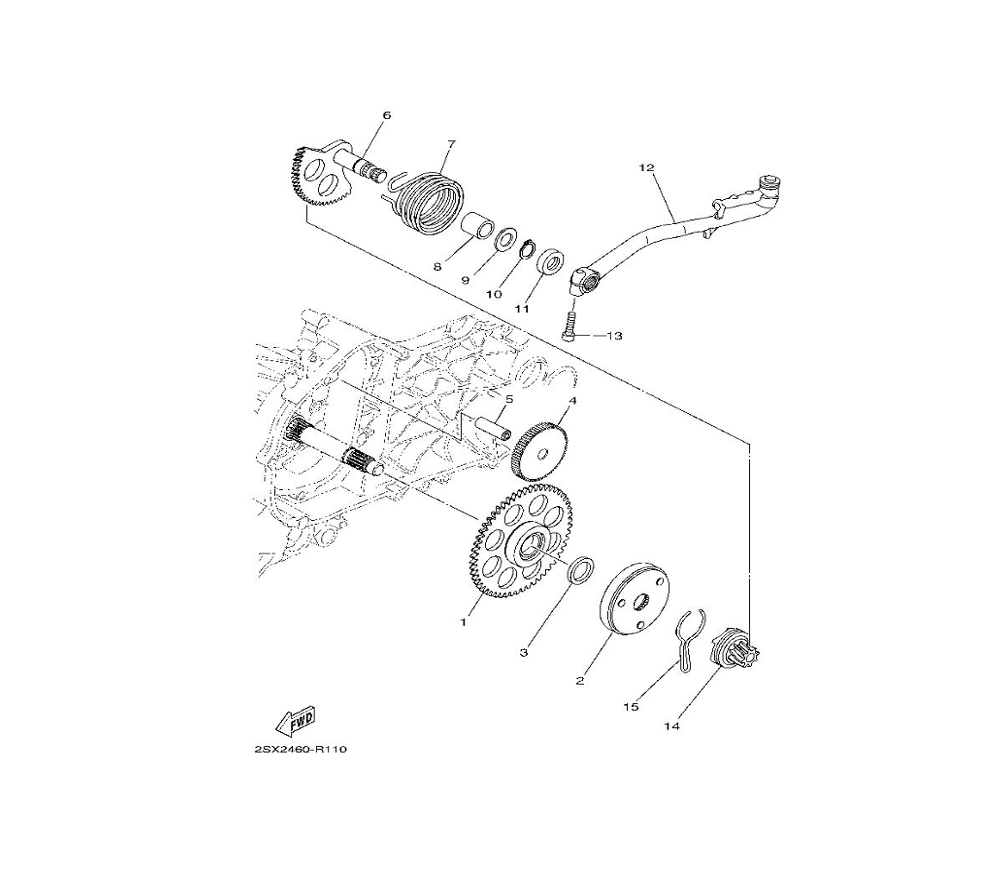 6
7
12
8
9
10
11
13
5
4
1
3
2
15
14
FWD
2SX2460-R110