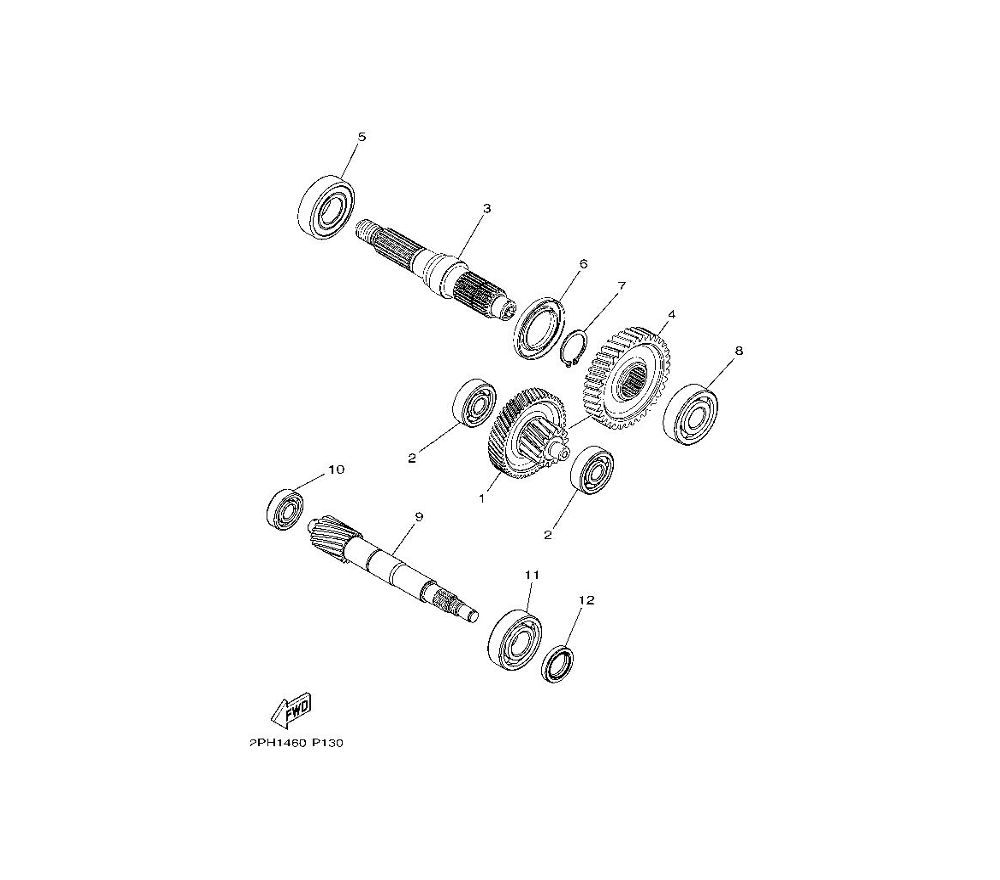 5

3

6

7

4

8

2

1

2

10

9

11

12

FWD

2PH1460 P130