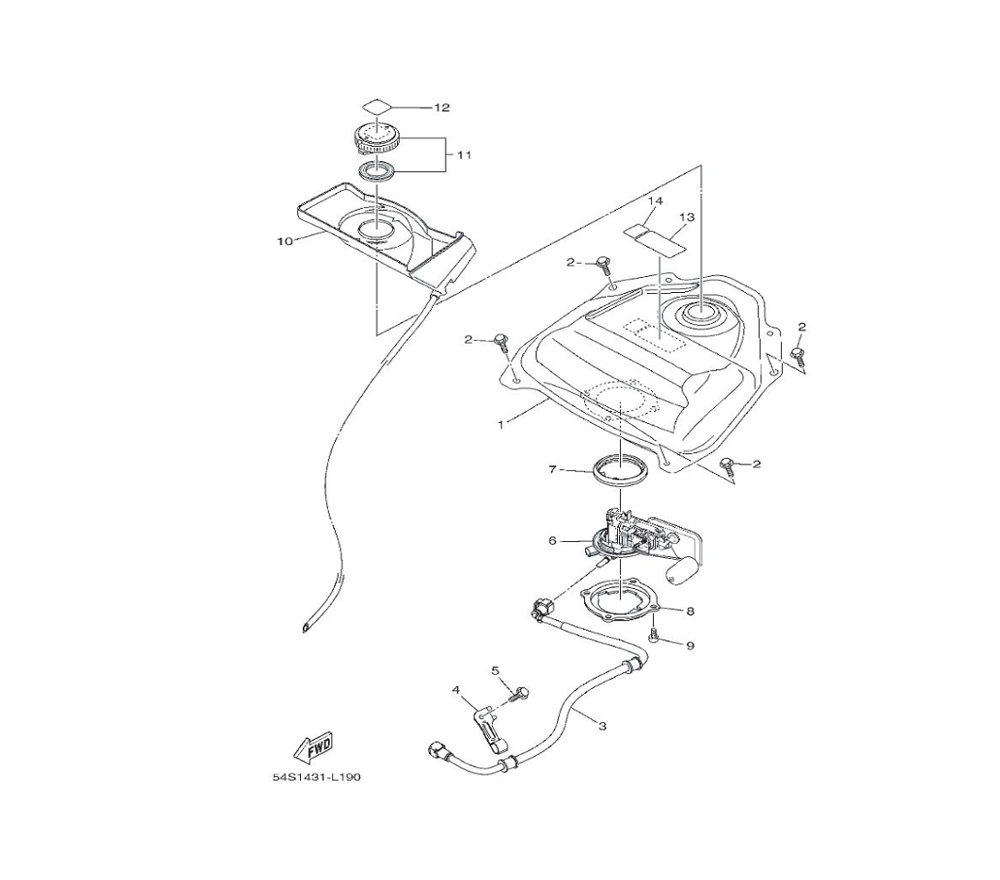 12
11
10
14
13
2
2
2
1
2
7
6
8
9
5
4
3
FWD
54S1431-L190