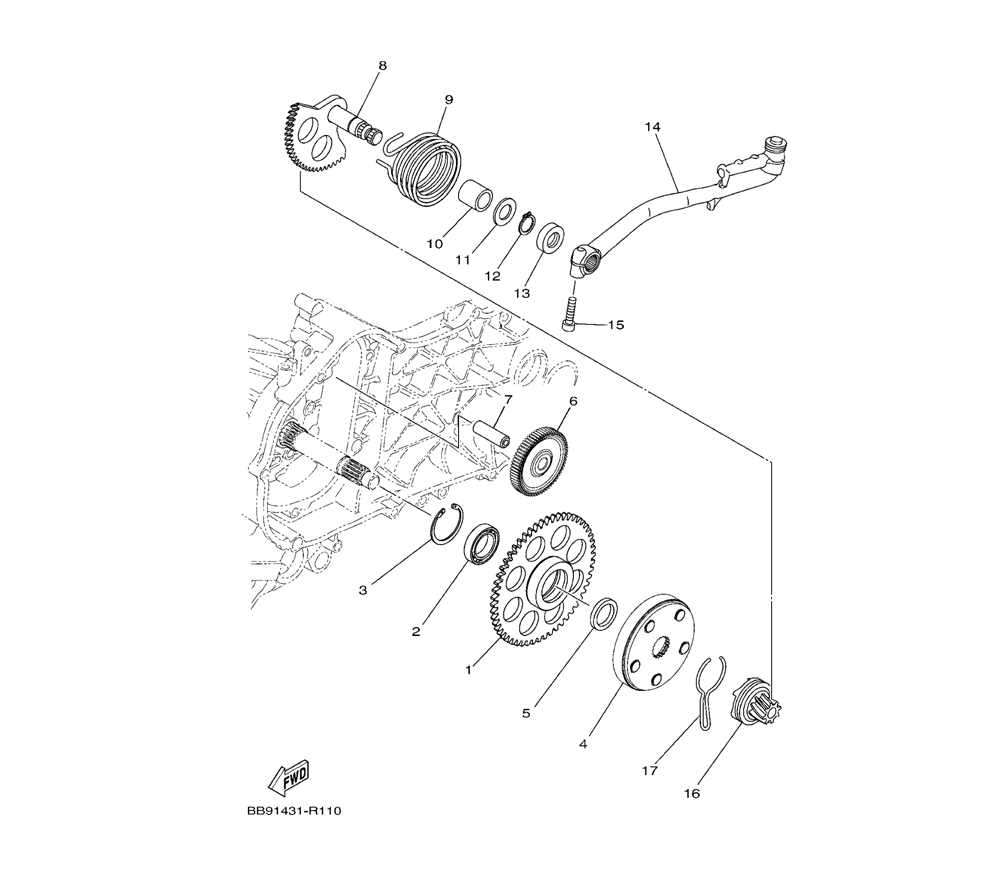 8
9
14
10
11
12
13
15
7
6
3
2
1
5
4
17
16
FWD
BB91431-R110