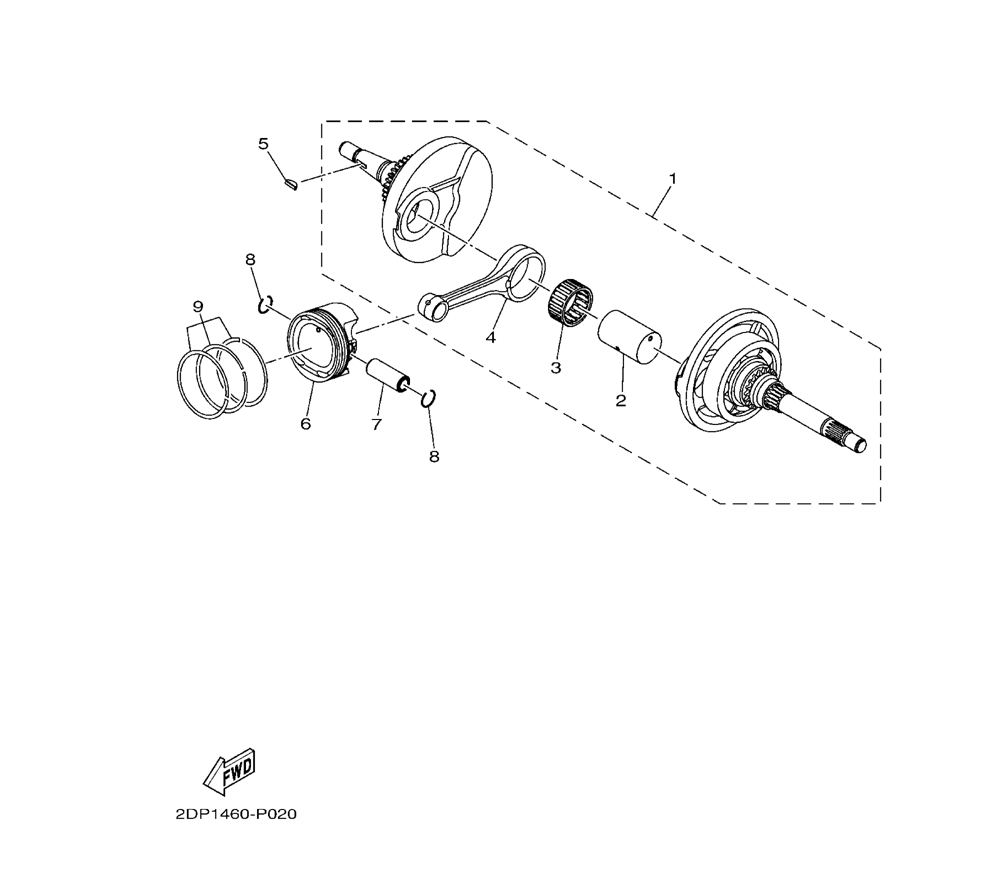 5
1
8
9
4
3
2
6
7
8
FWD
2DP1460-P020