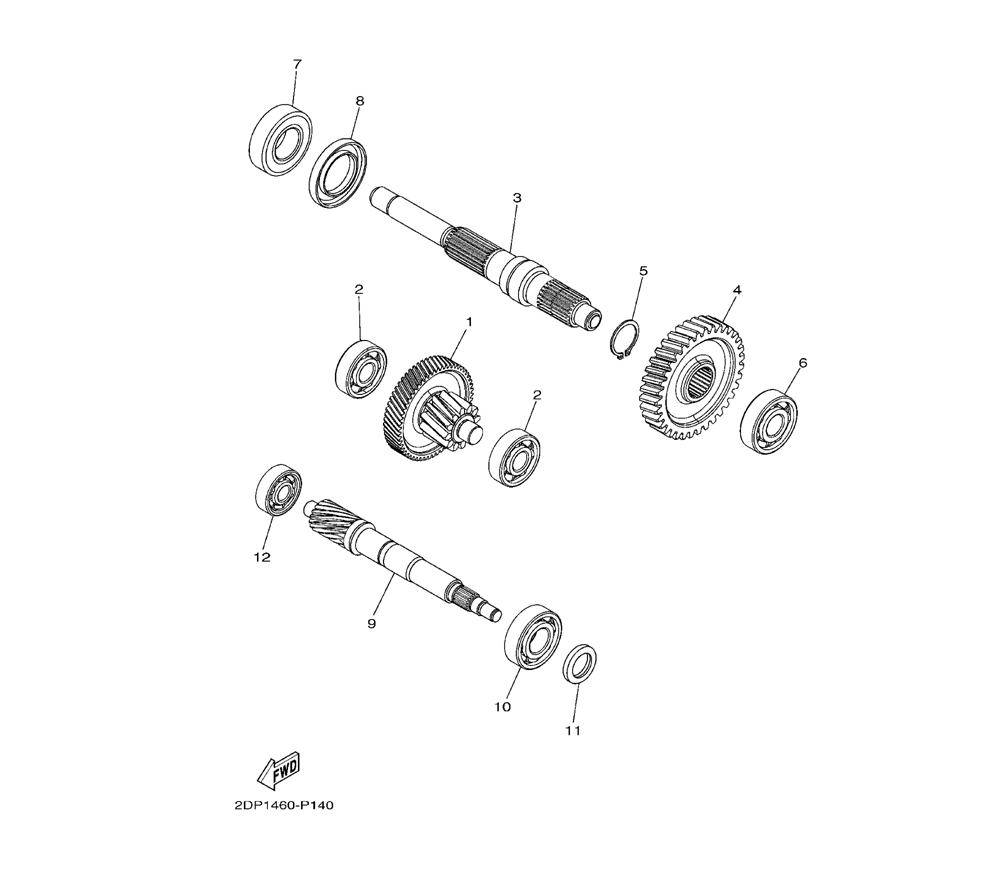 7
8
3
5
4
2
1
6
2
12
9
10
11
FWD
2DP1460-P140