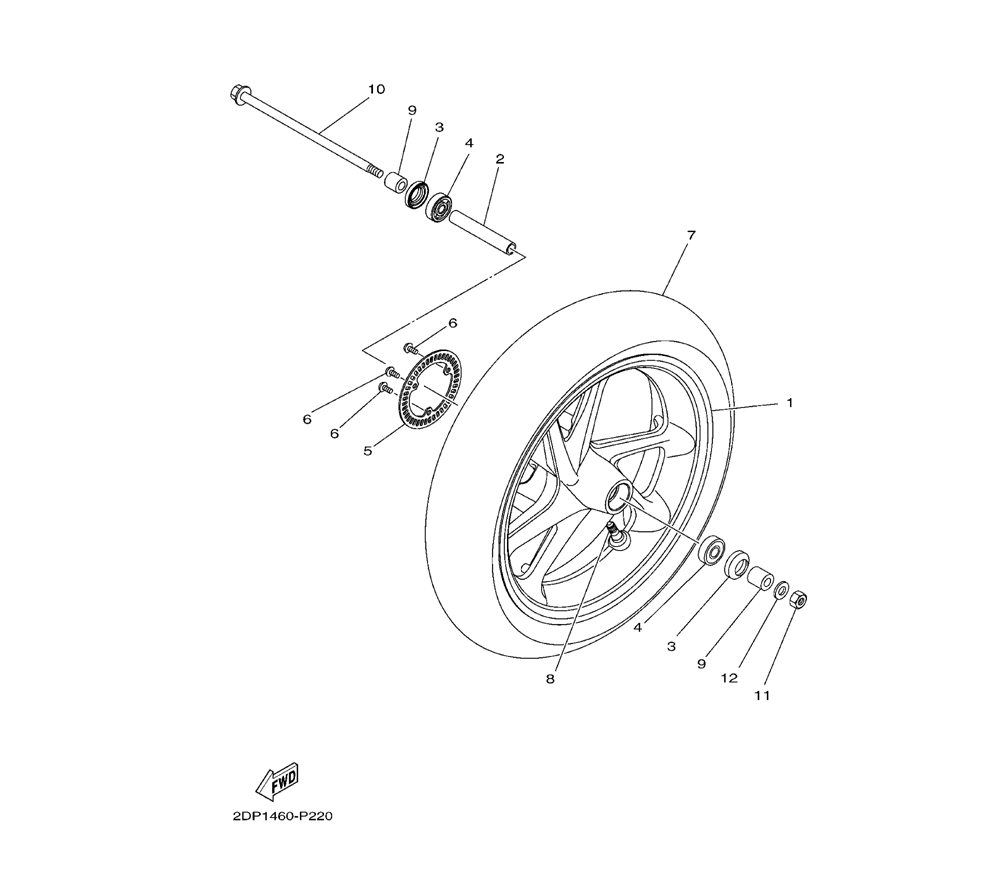 10
9
3
4
2
7
6
6
6
5
1
4
3
9
12
11
8
FWD
2DP1460-P220