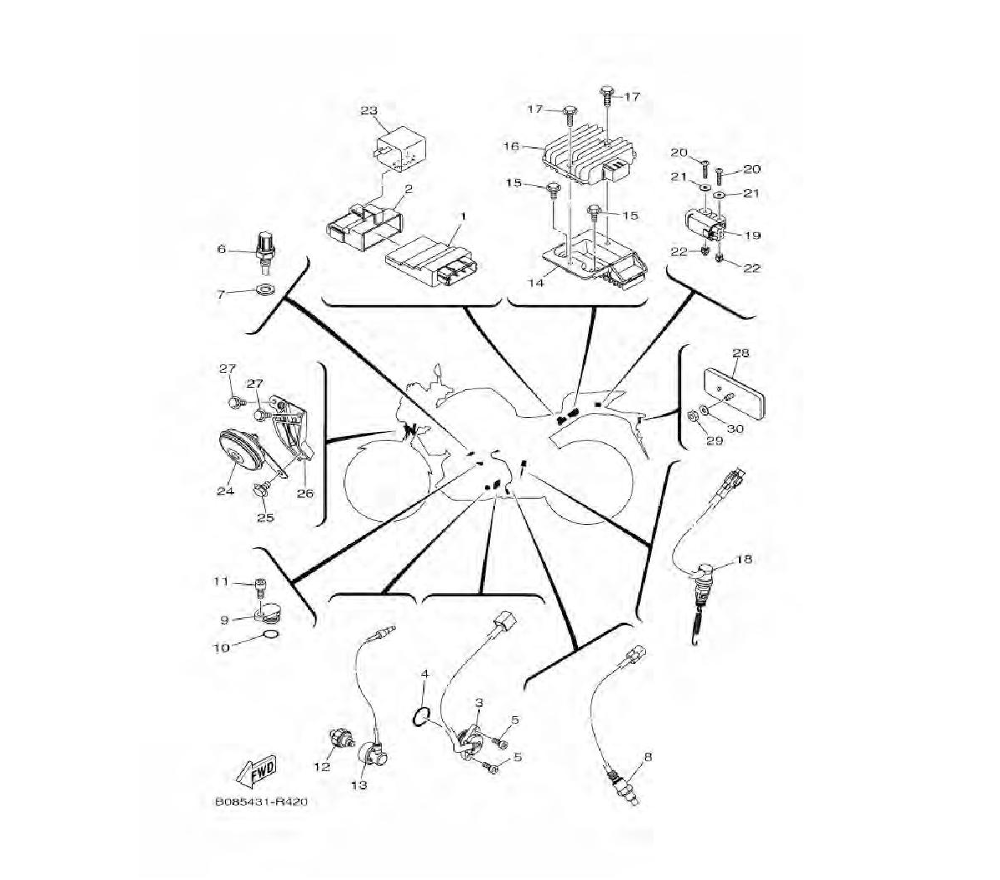 23
17
17
16
20
20
21
21
15
15
2
1
19
6
22
22
14
7
28
27
27
30
29
24
26
25
18
11
9
10
4
3
5
5
12
13
8
FWD
B085431-R420