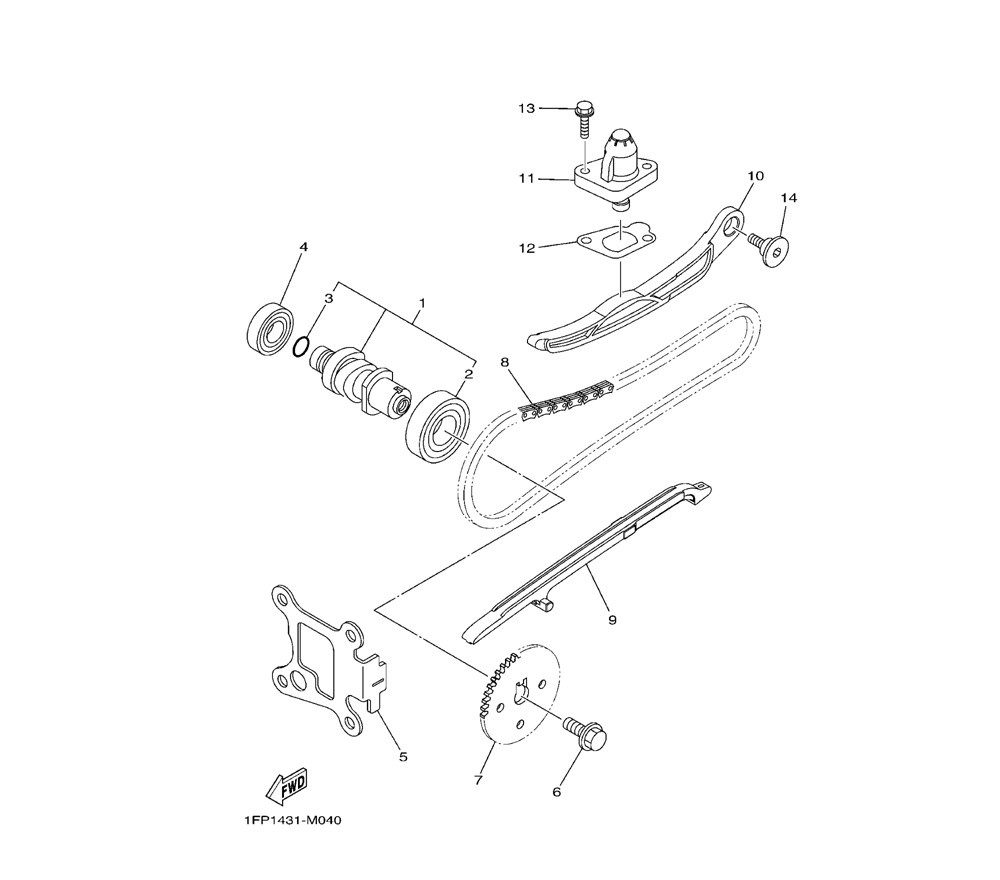 13
11
10
14
12
4
3
1
2
8
9
5
7
6
FWD
1FP1431-M040