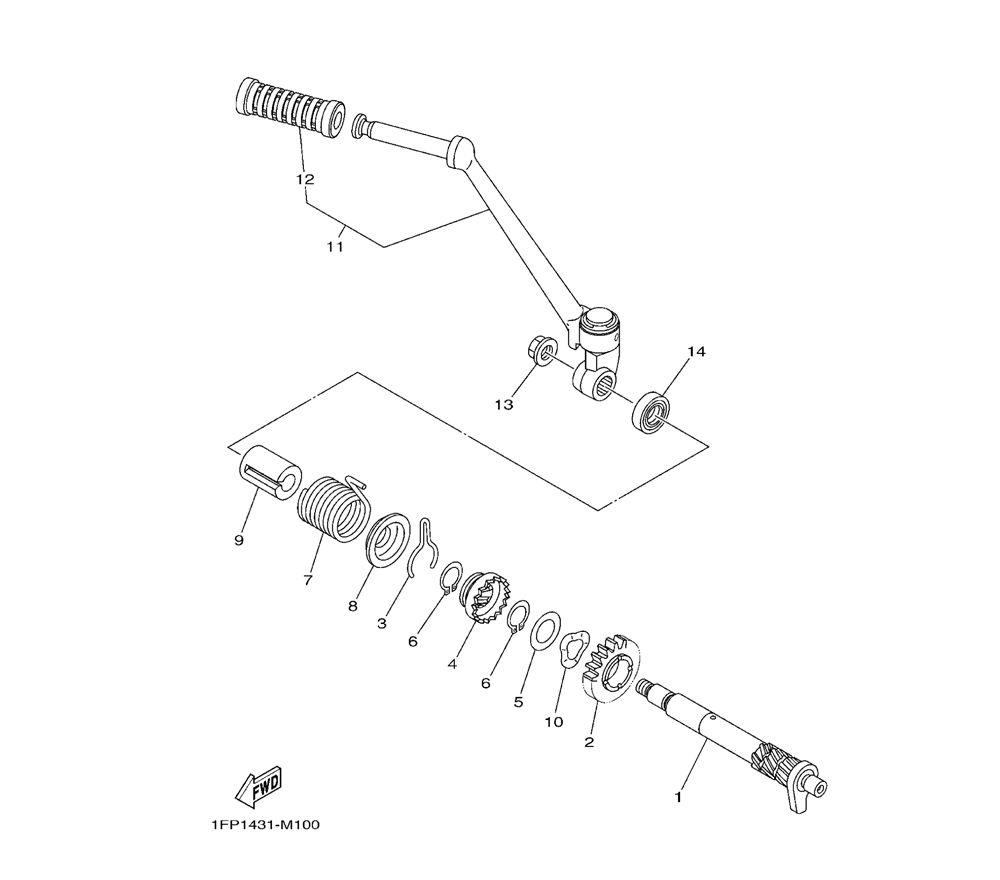 12
11
14
13
9
7
8
3
6
4
6
5
10
2
1
FWD
1FP1431-M100