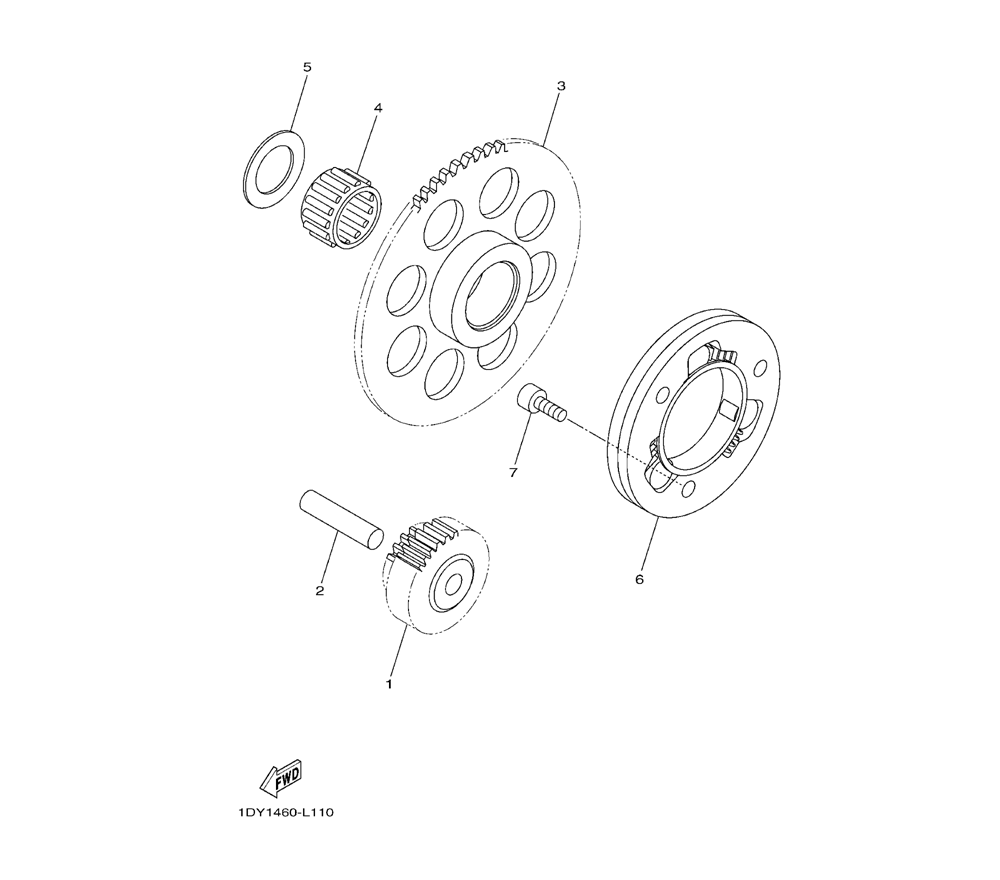 5
4
3
7
6
2
1
FWD
1DY1460-L110