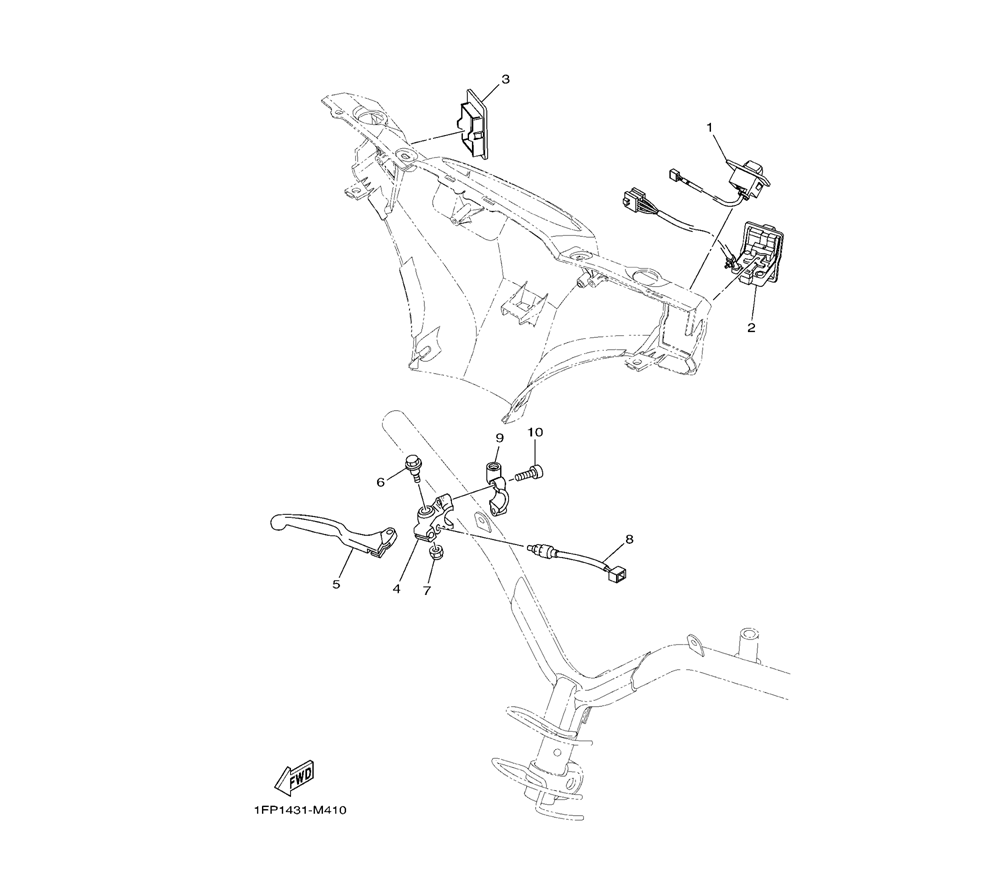 3
1
2
9
10
6
8
5
4
7
FWD
1FP1431-M410