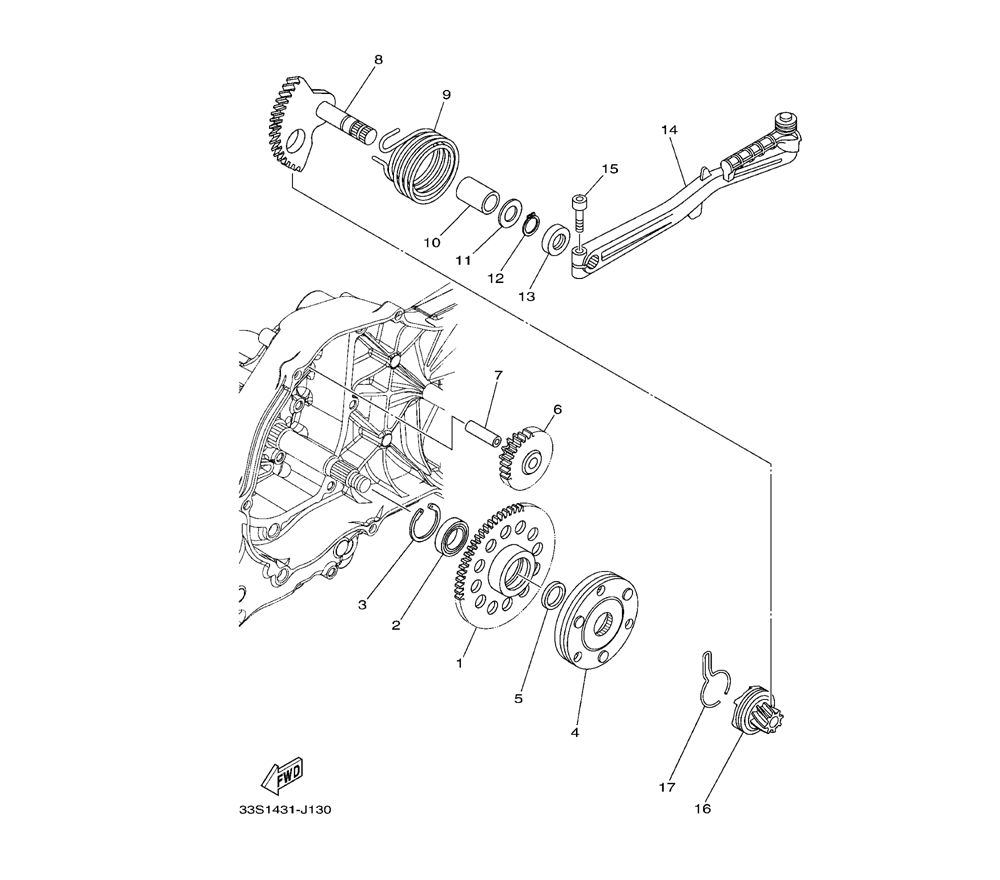 8
9
14
15
10
11
12
13
7
6
3
2
1
5
4
17
16
FWD
33S1431-J130