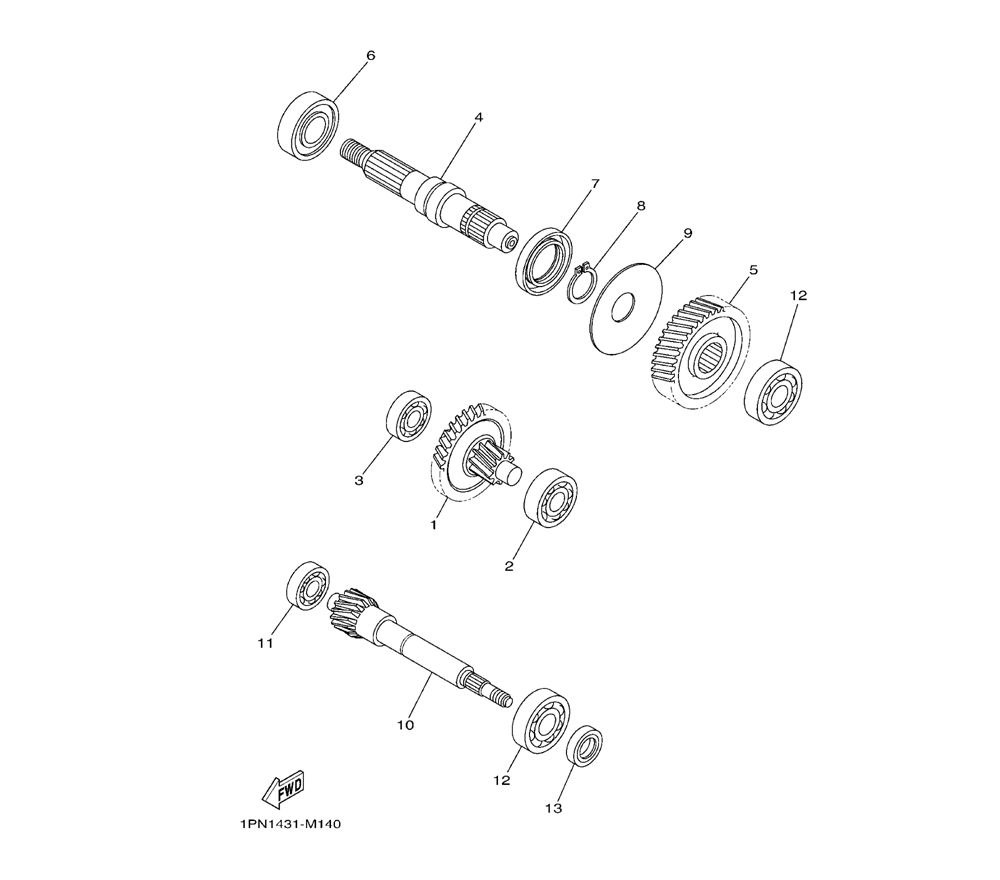 6
4
7
8
9
5
12
3
1
2
11
10
12
13
FWD
1PN1431-M140