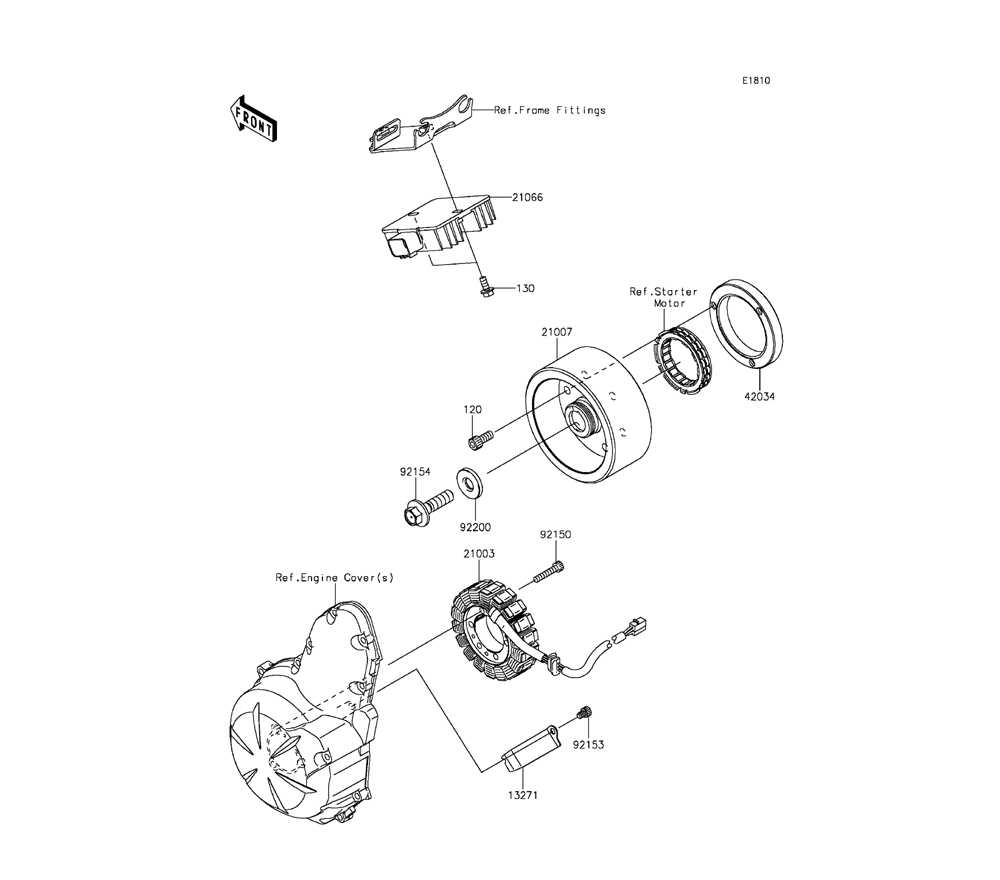 E1810

FRONT

Ref.Frame Fittings

21066

130

Ref.Starter Motor

21007

42034

120

92154

92200

92150

21003

Ref.Engine Cover(s)

92153

13271