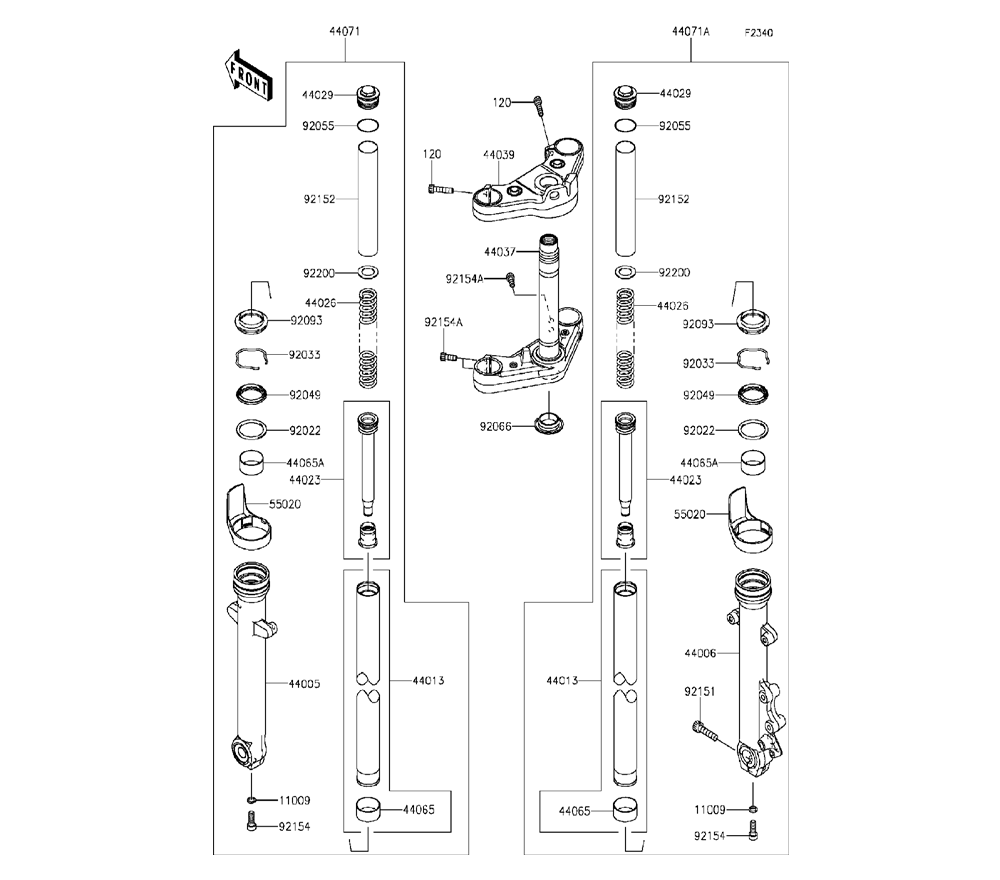 44071

44071A

F2340

FRONT

44029
92055
92152
92200
44026
92093
92033
92049
92022
44065A
44023
55020
44005
44013
11009
92154
44065

120
120
44039
44037
92154A
92154A
92066

44029
92055
92152
92200
44026
92093
92033
92049
92022
44065A
44023
55020
44006
44013
92151
44065
11009
92154