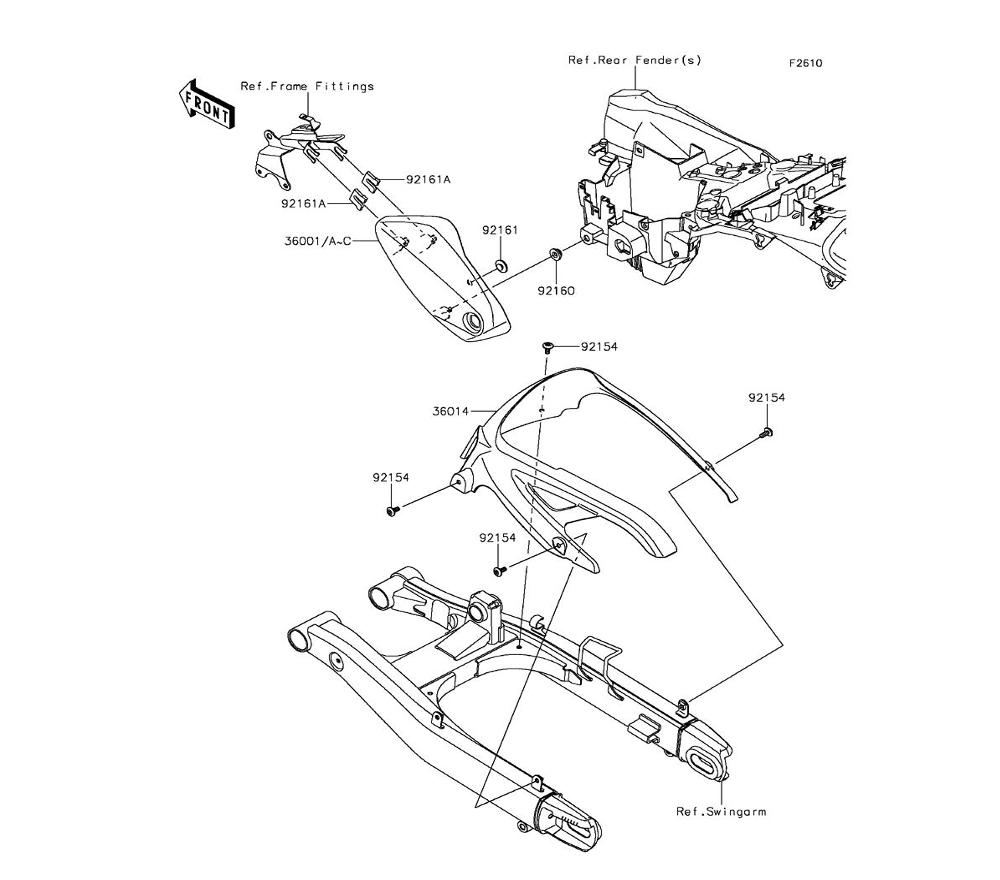 FRONT
Ref.Frame Fittings
Ref.Rear Fender(s)
F2610
92161A
92161A
36001/A~C
92161
92160
92154
36014
92154
92154
92154
Ref.Swingarm