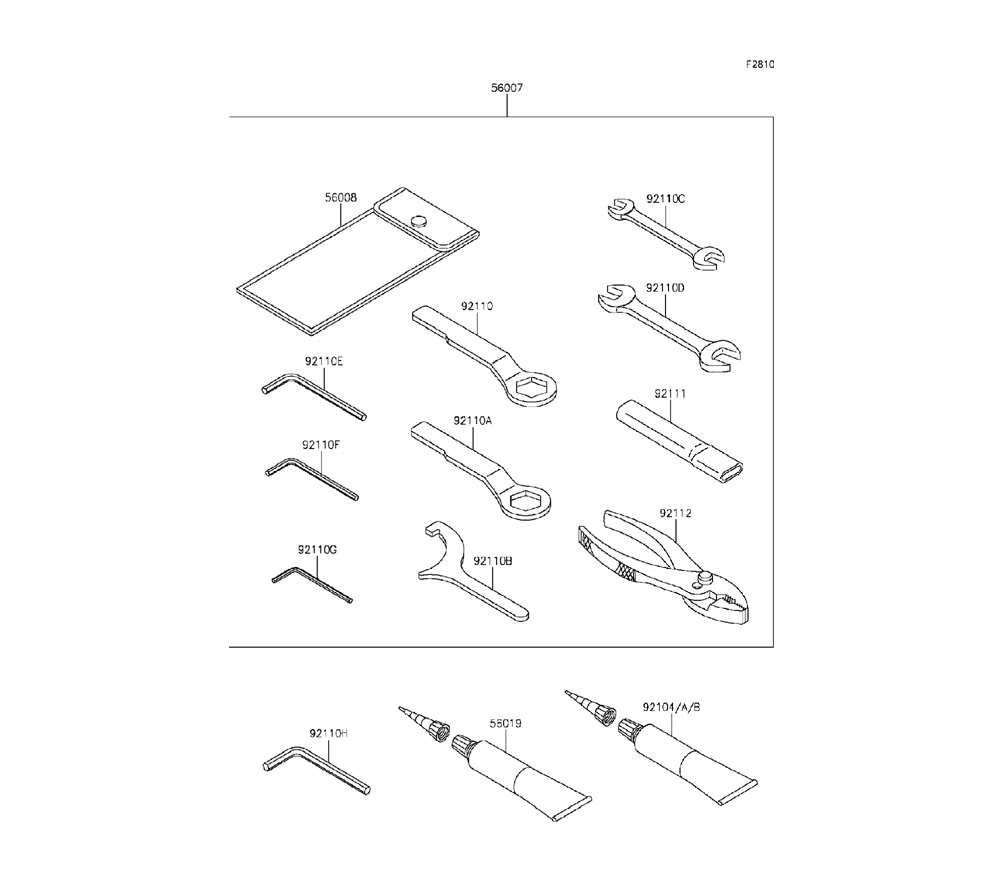 F2810

56007

56008

92110C

92110

92110D

92110E

92111

92110A

92110F

92112

92110G

92110B

92110H

56019

92104/A/B