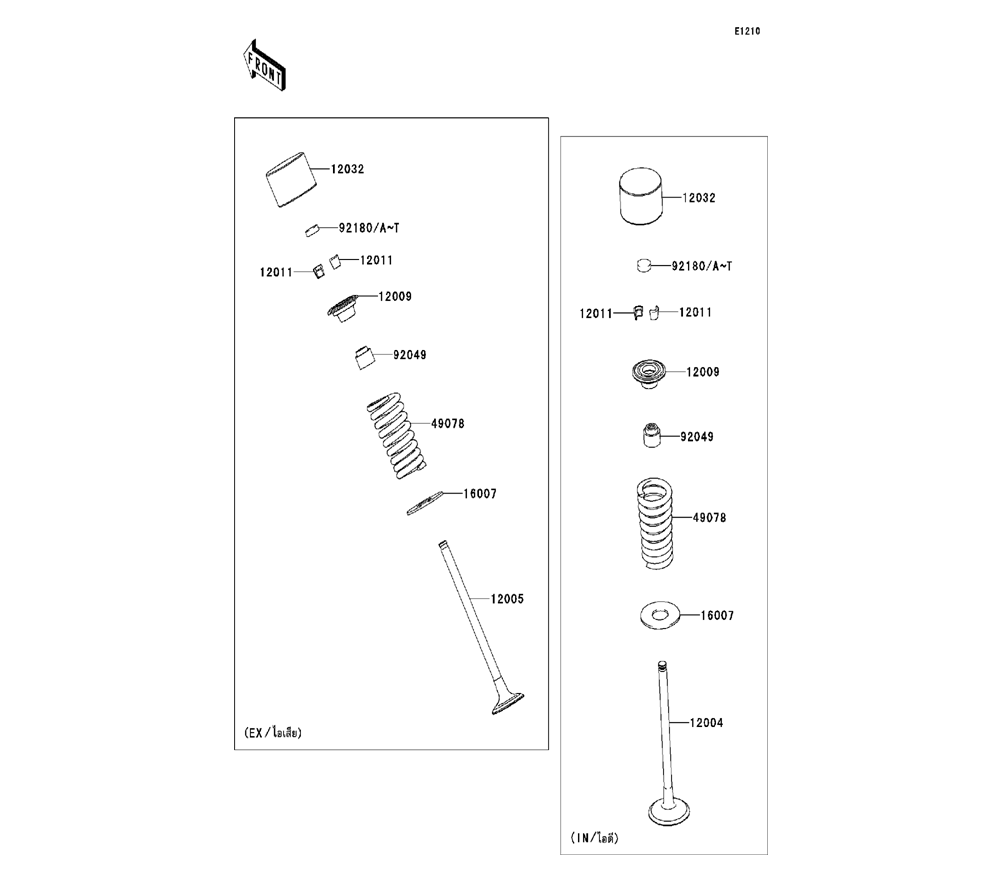 E1210

FRONT

12032
92180/A~T
12011
12011
12009
92049
49078
16007
12005
(EX/ไอเสีย)

12032
92180/A~T
12011
12011
12009
92049
49078
16007
12004
(IN/ไอดี)