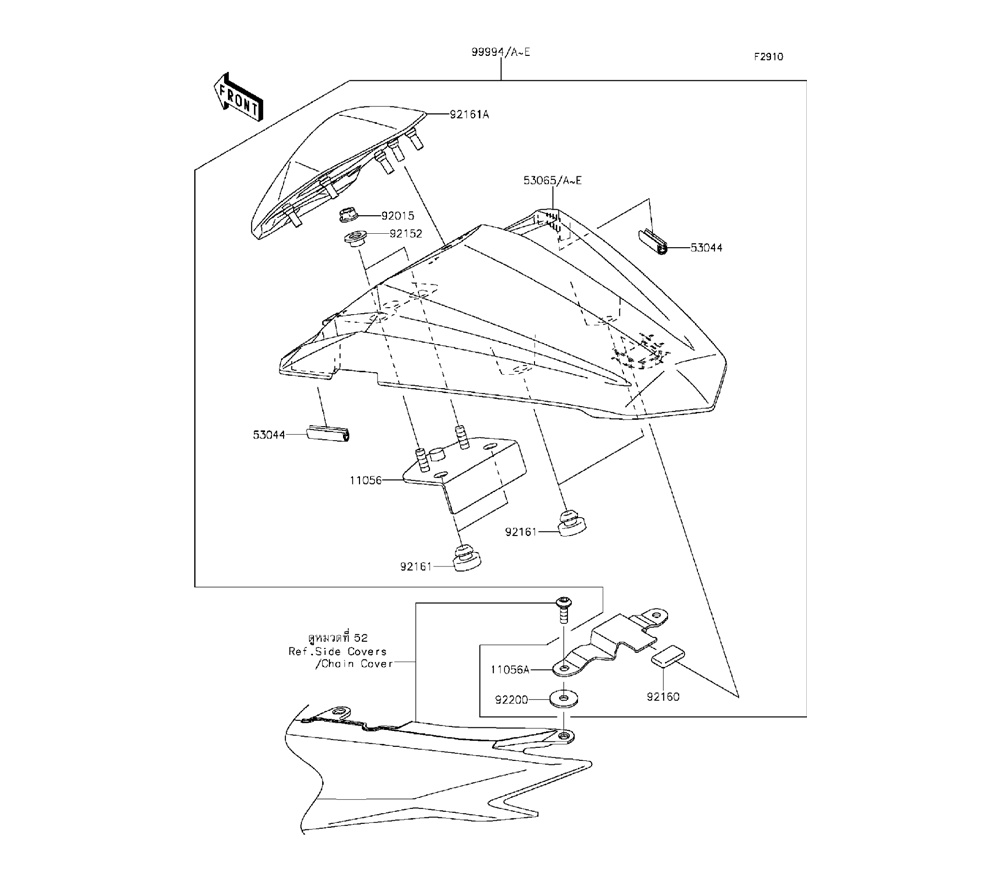 99994/A~E

F2910

FRONT

92161A

53065/A~E

92015

92152

53044

53044

11056

92161

92161

ดูหมวดที่ 52
Ref.Side Covers
/Chain Cover

11056A

92200

92160