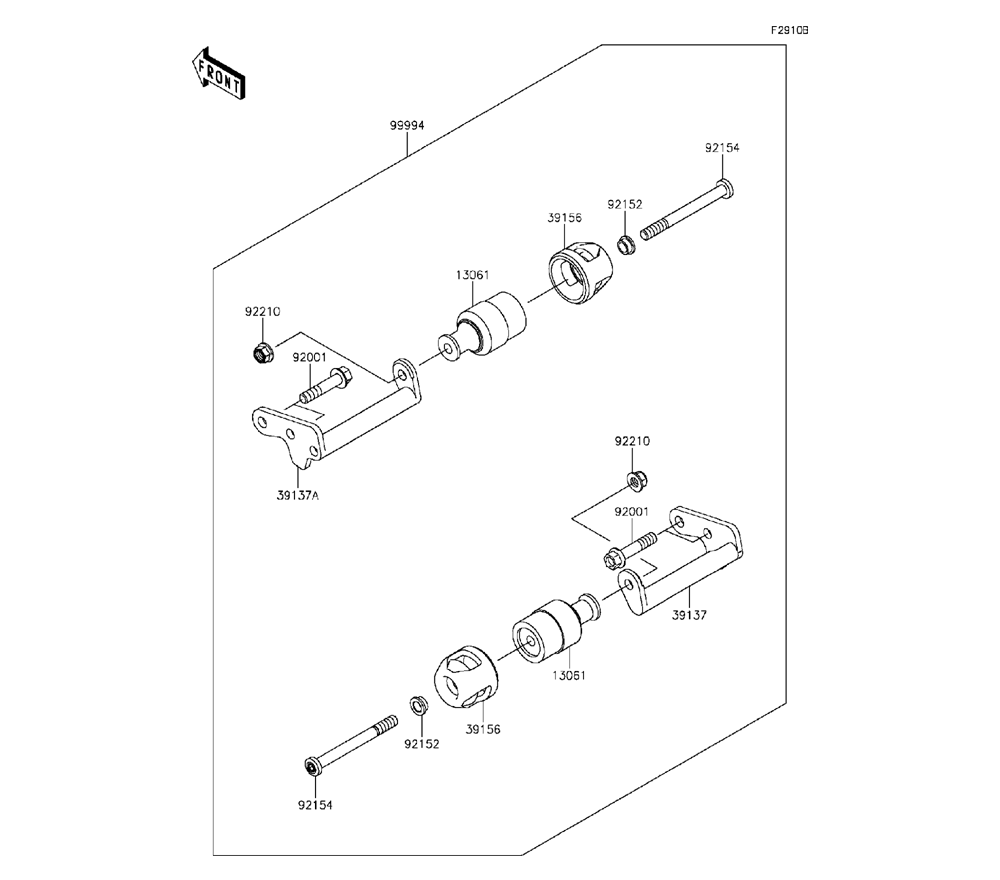 F29108

FRONT

99994

92154

92152

39156

13061

92210

92001

39137A

92210

92001

39137

13061

39156

92152

92154